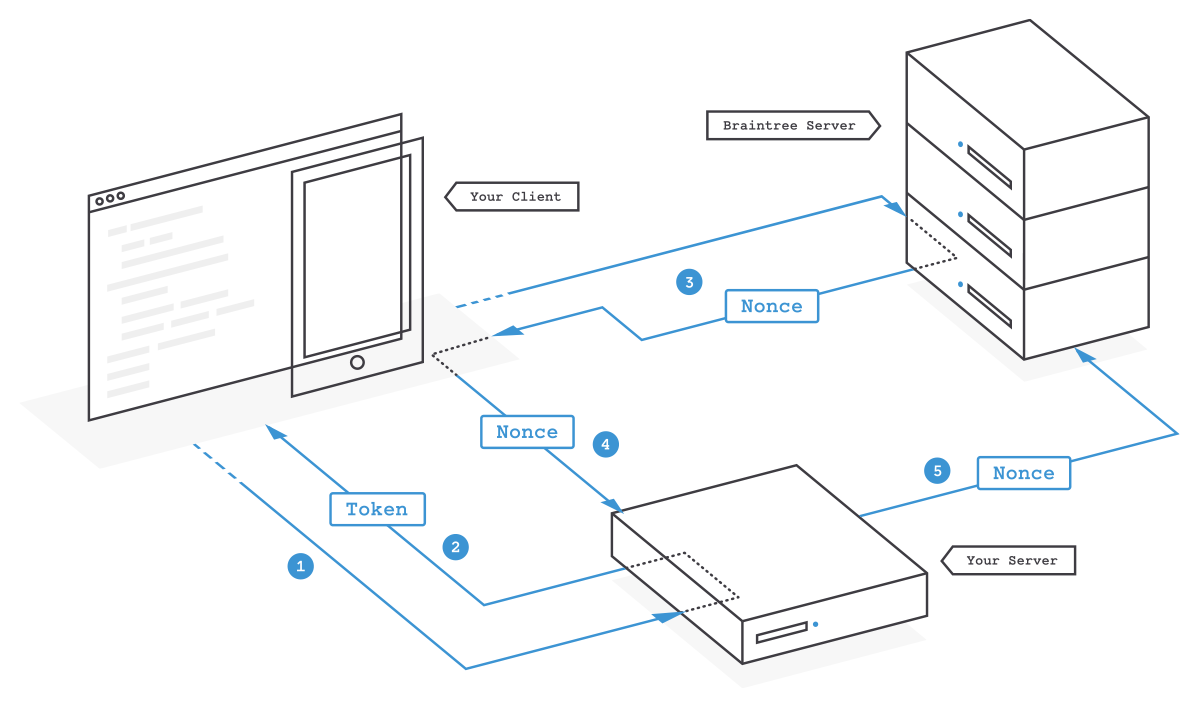 Braintree Server

Your Client

3

Nonce

Nonce

4

5

Nonce

Token

2

1

Your Server